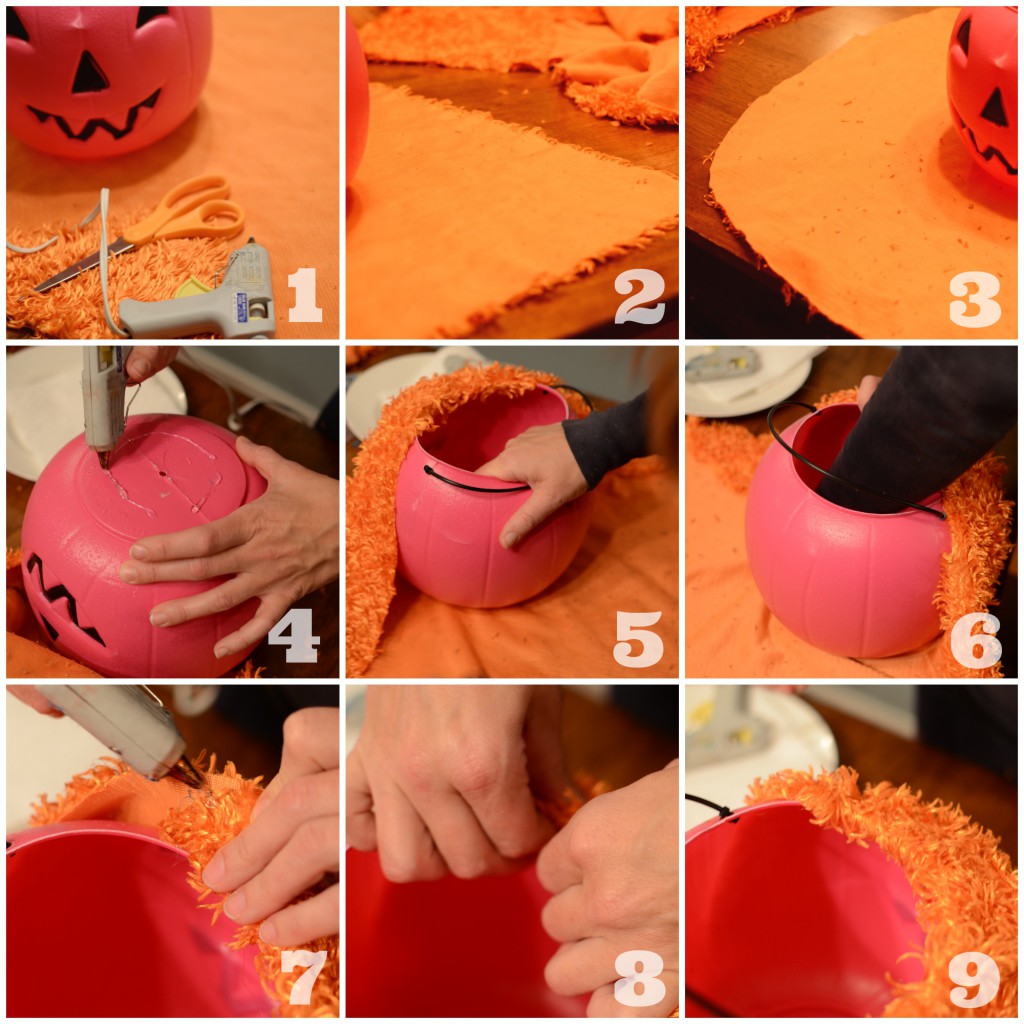 1
2
3
4
5
6
7
8
9