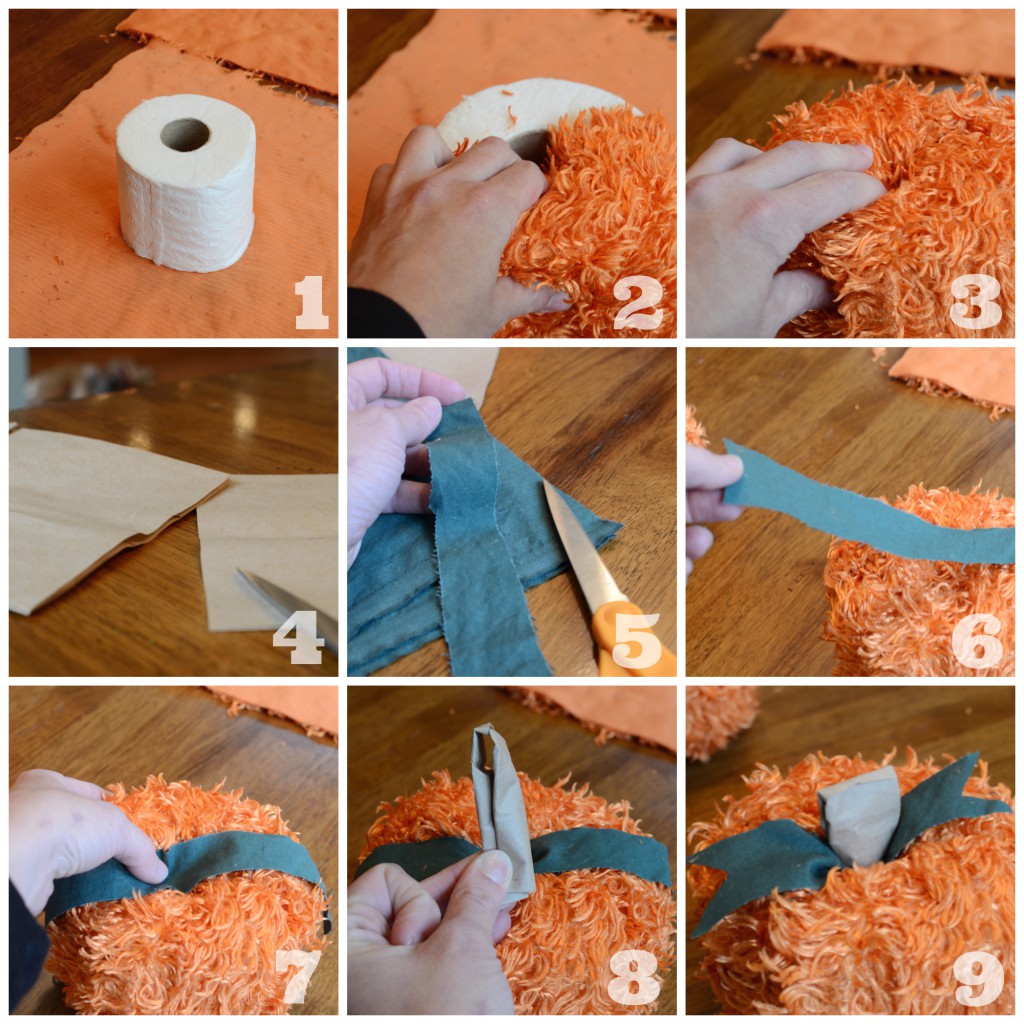 1

2

3

4

5

6

7

8

9